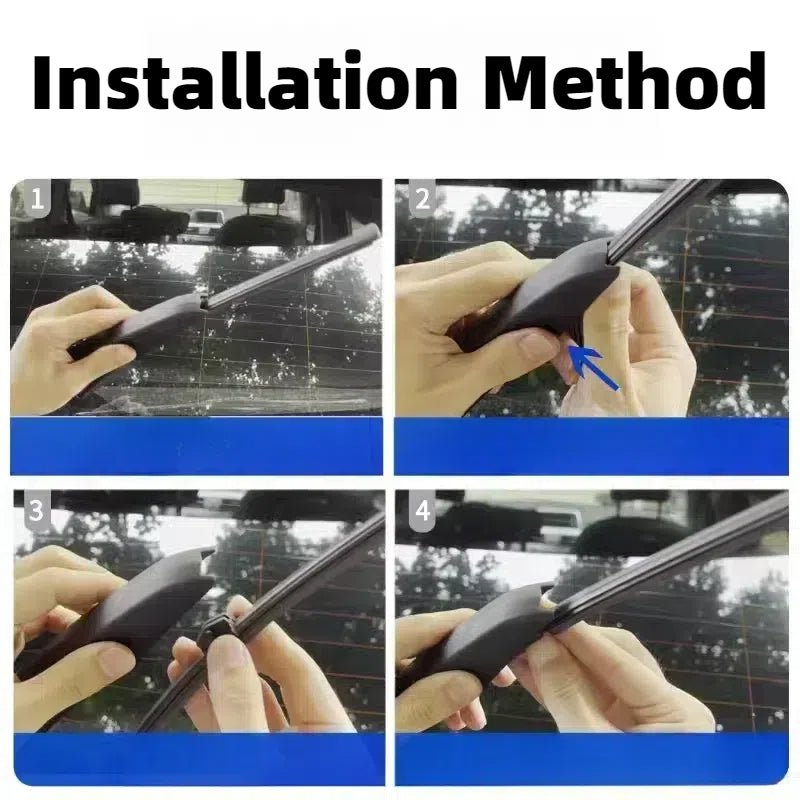 Installation Method

1

2

3

4