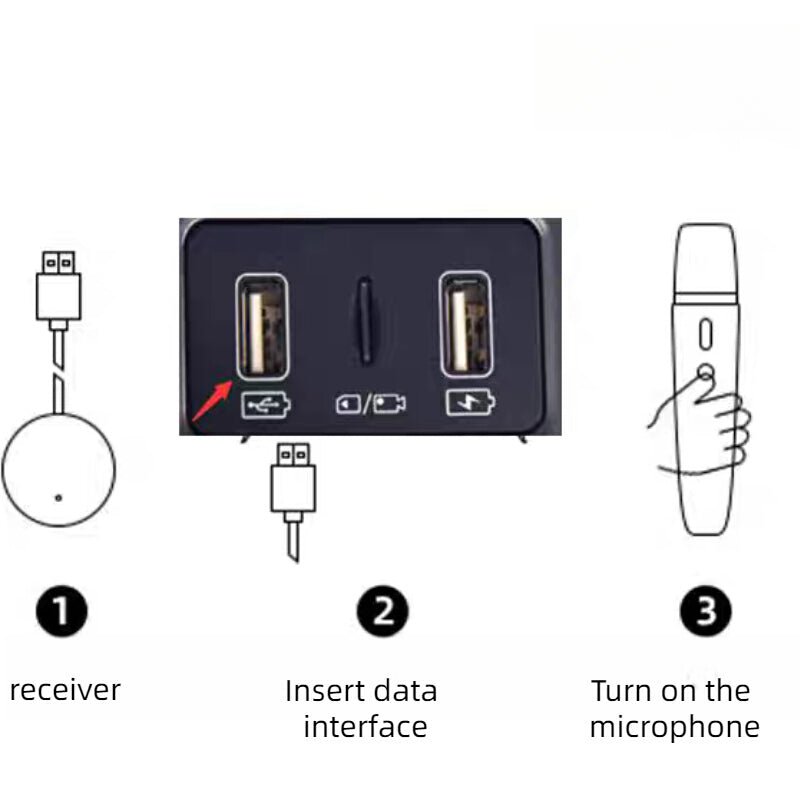 1
receiver

2
Insert data interface

3
Turn on the microphone